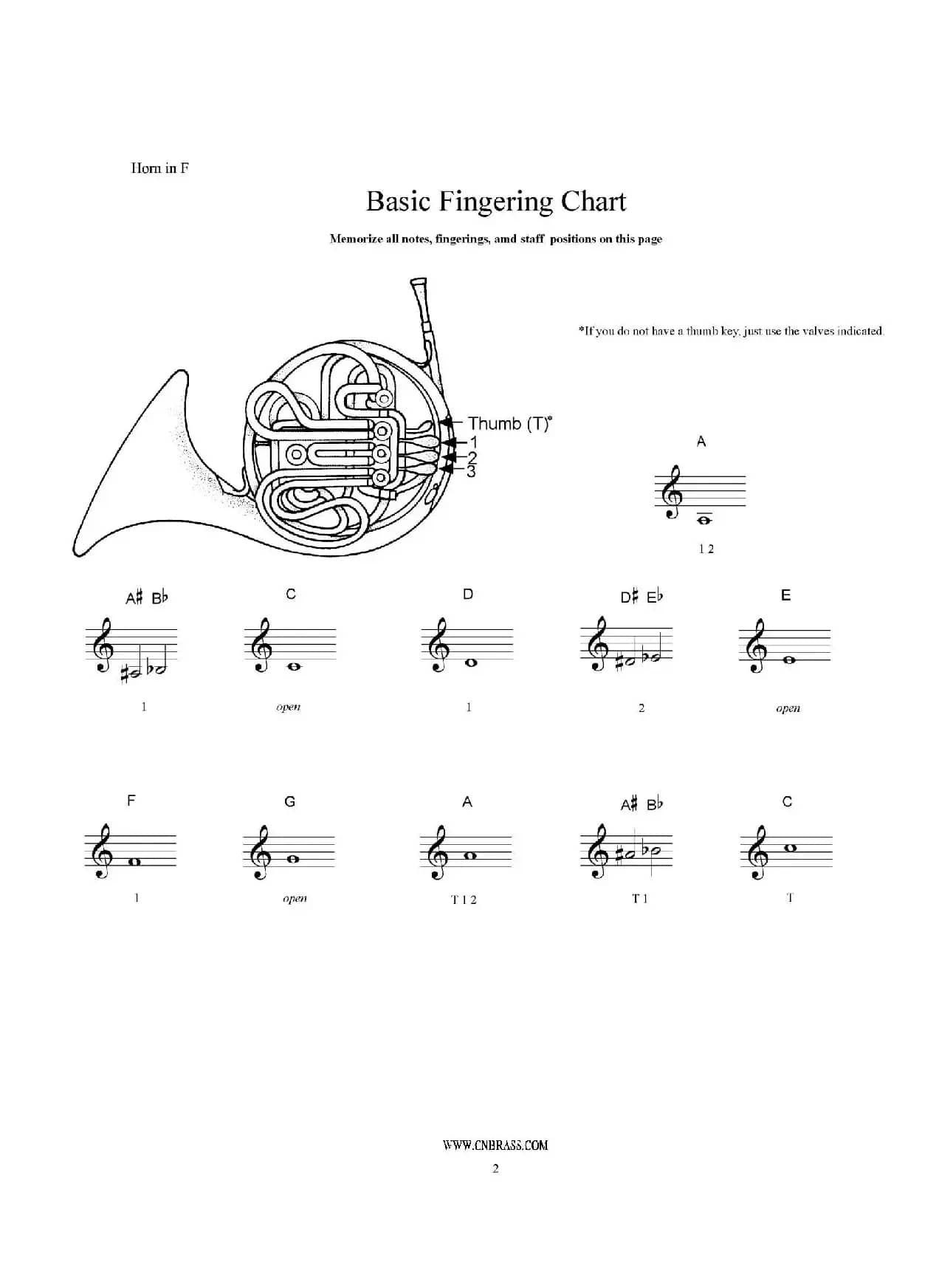 Horn in F

Basic Fingering Chart

Memorize all notes, fingerings, amd staff positions on this page

*If you do not have a thumb key, just use the valves indicated.

Thumb (T)*
1
2
3

A

1 2

A♯ B♭

1

C

open

D

1

D♯ E♭

2

E

open

F

1

G

open

A

T 1 2

A♯ B♭

T 1

C

T

WWW.CNBRASS.COM

2